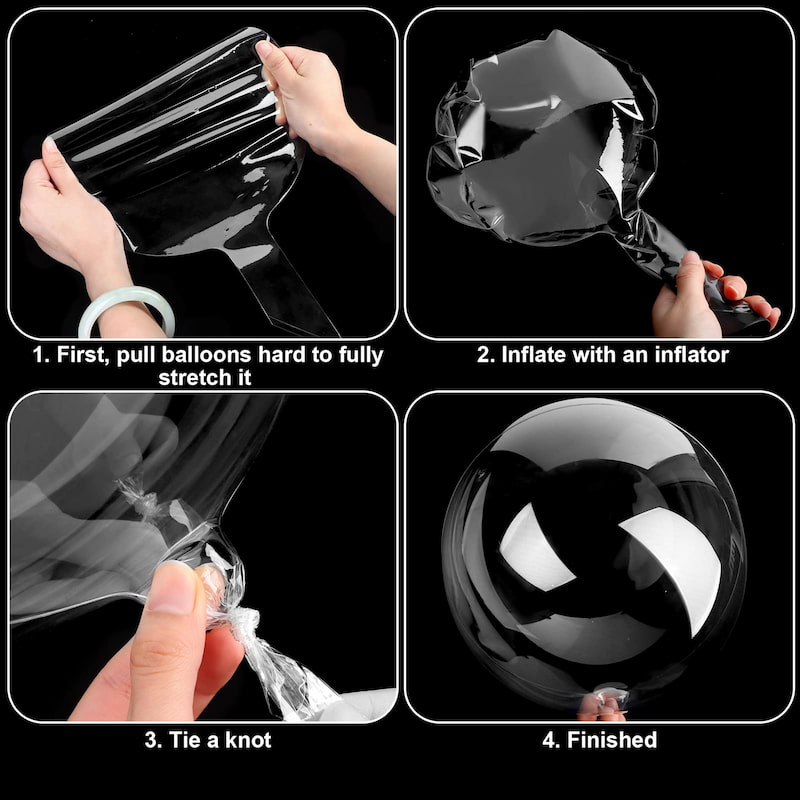 1. First, pull balloons hard to fully stretch it

2. Inflate with an inflator

3. Tie a knot

4. Finished